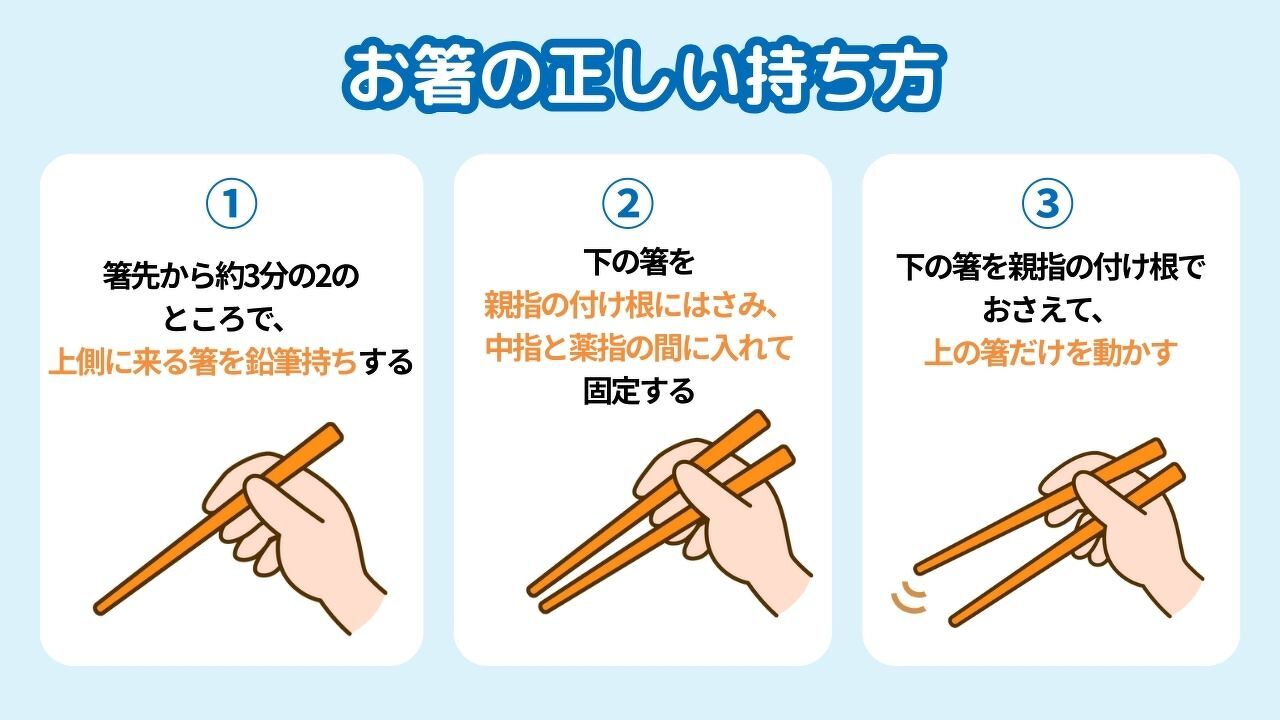 お箸の正しい持ち方

①

箸先から約3分の2のところで、上側に来る箸を鉛筆持ちする

②

下の箸を親指の付け根にはさみ、中指と薬指の間に入れて固定する

③

下の箸を親指の付け根でおさえて、上の箸だけを動かす